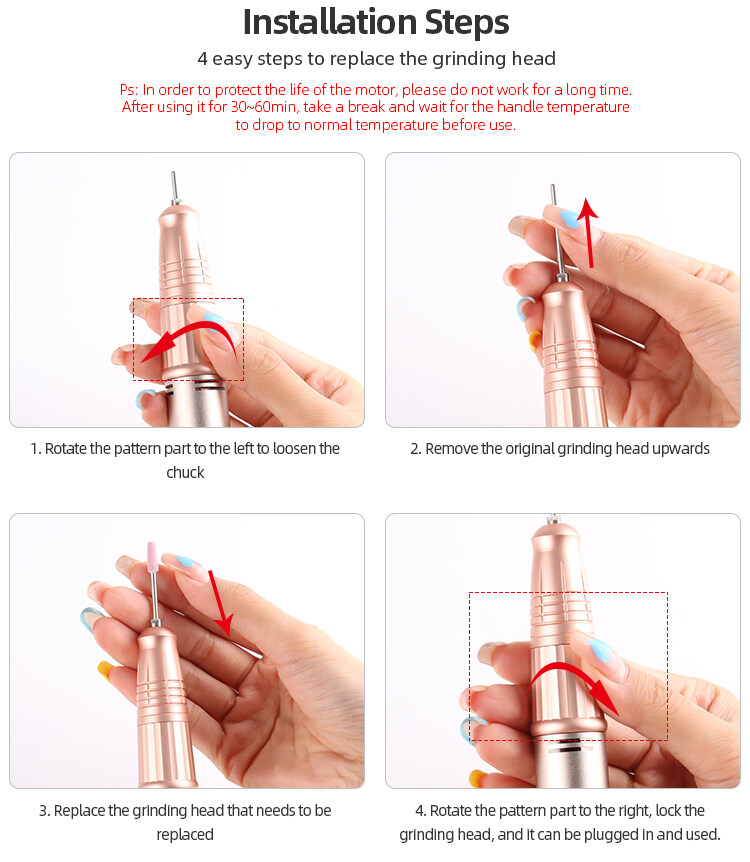 Installation Steps

4 easy steps to replace the grinding head

Ps: In order to protect the life of the motor, please do not work for a long time. After using it for 30~60min, take a break and wait for the handle temperature to drop to normal temperature before use.

1. Rotate the pattern part to the left to loosen the chuck

2. Remove the original grinding head upwards

3. Replace the grinding head that needs to be replaced

4. Rotate the pattern part to the right, lock the grinding head, and it can be plugged in and used.