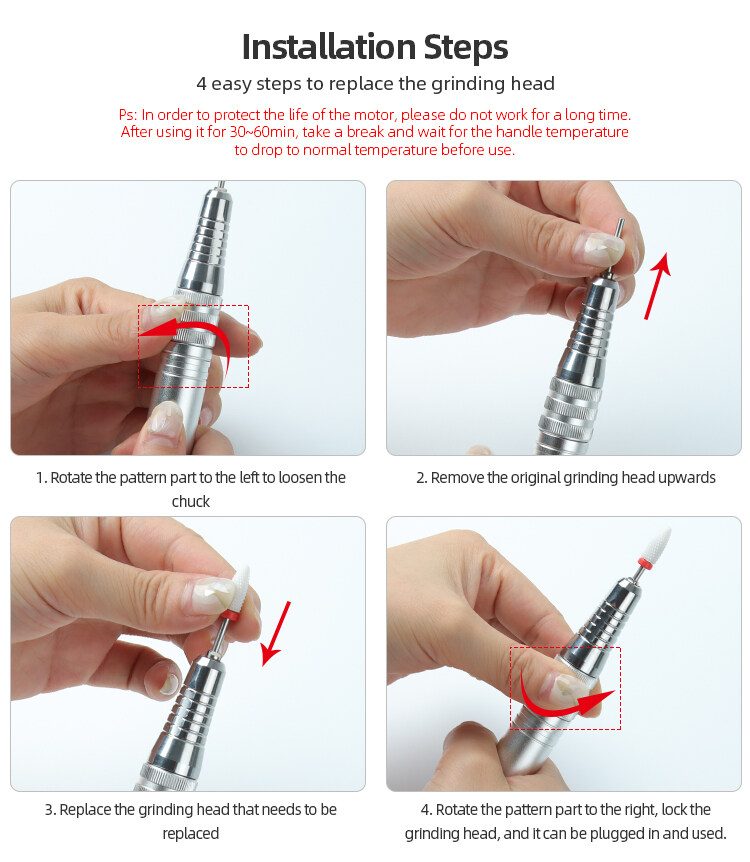 Installation Steps

4 easy steps to replace the grinding head

Ps: In order to protect the life of the motor, please do not work for a long time. After using it for 30~60min, take a break and wait for the handle temperature to drop to normal temperature before use.

1. Rotate the pattern part to the left to loosen the chuck

2. Remove the original grinding head upwards

3. Replace the grinding head that needs to be replaced

4. Rotate the pattern part to the right, lock the grinding head, and it can be plugged in and used.