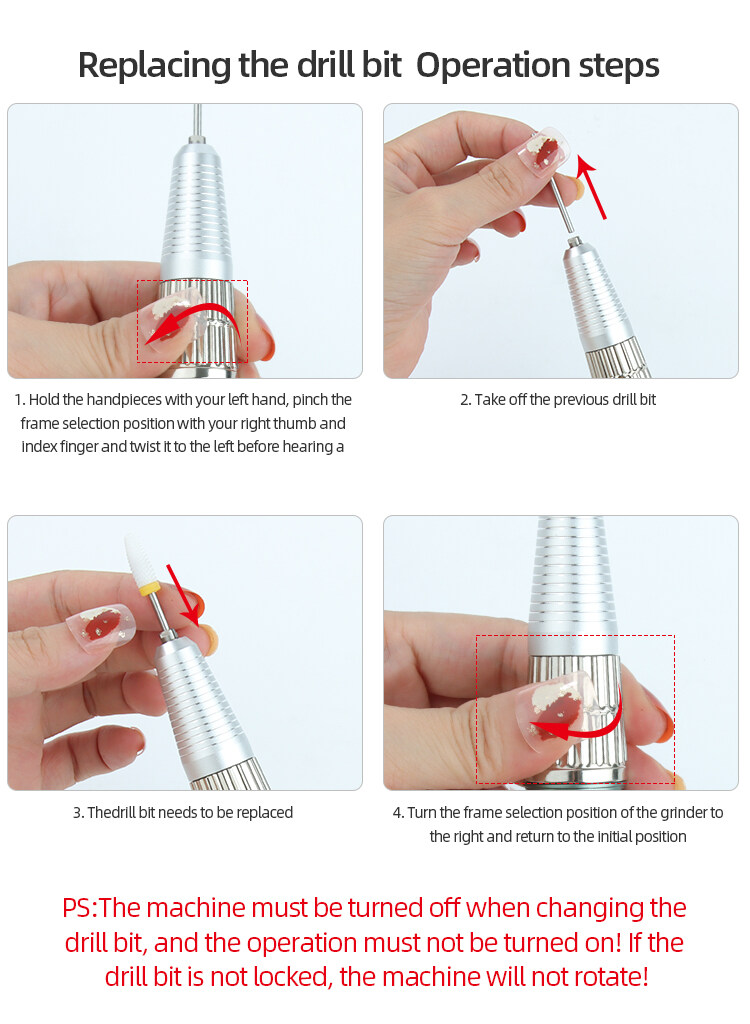 Replacing the drill bit Operation steps

1. Hold the handpieces with your left hand, pinch the frame selection position with your right thumb and index finger and twist it to the left before hearing a

2. Take off the previous drill bit

3. Thedrill bit needs to be replaced

4. Turn the frame selection position of the grinder to the right and return to the initial position

PS:The machine must be turned off when changing the drill bit, and the operation must not be turned on! If the drill bit is not locked, the machine will not rotate!