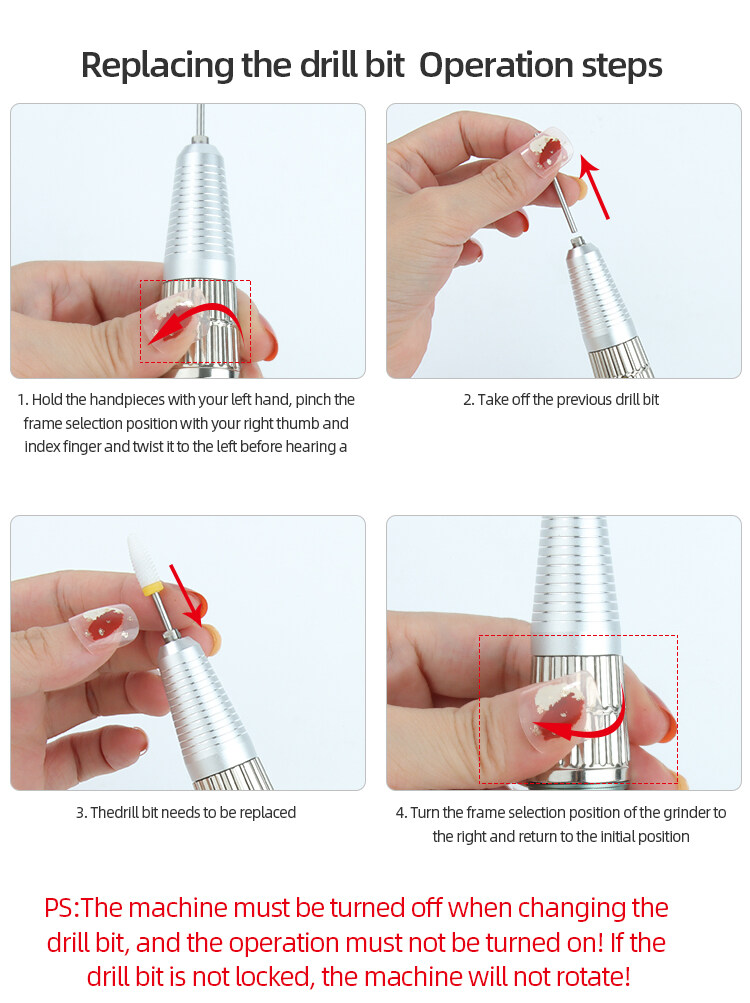 Replacing the drill bit Operation steps

1. Hold the handpieces with your left hand, pinch the frame selection position with your right thumb and index finger and twist it to the left before hearing a

2. Take off the previous drill bit

3. Thedrill bit needs to be replaced

4. Turn the frame selection position of the grinder to the right and return to the initial position

PS:The machine must be turned off when changing the drill bit, and the operation must not be turned on! If the drill bit is not locked, the machine will not rotate!