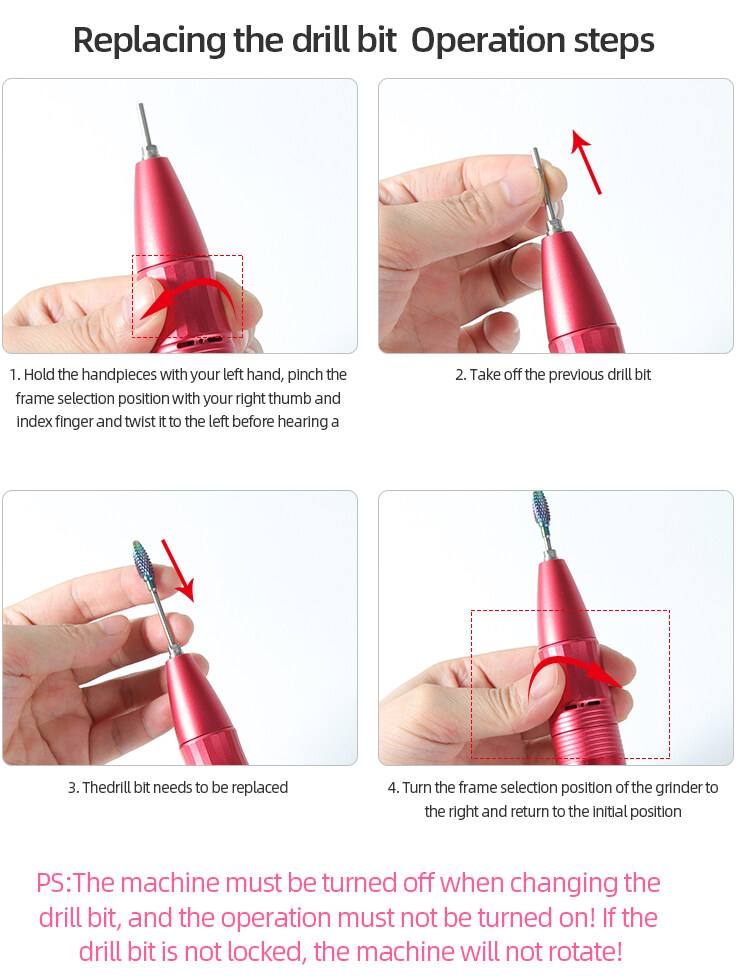 Replacing the drill bit Operation steps

1. Hold the handpieces with your left hand, pinch the frame selection position with your right thumb and index finger and twist it to the left before hearing a

2. Take off the previous drill bit

3. Thedrill bit needs to be replaced

4. Turn the frame selection position of the grinder to the right and return to the initial position

PS:The machine must be turned off when changing the drill bit, and the operation must not be turned on! If the drill bit is not locked, the machine will not rotate!