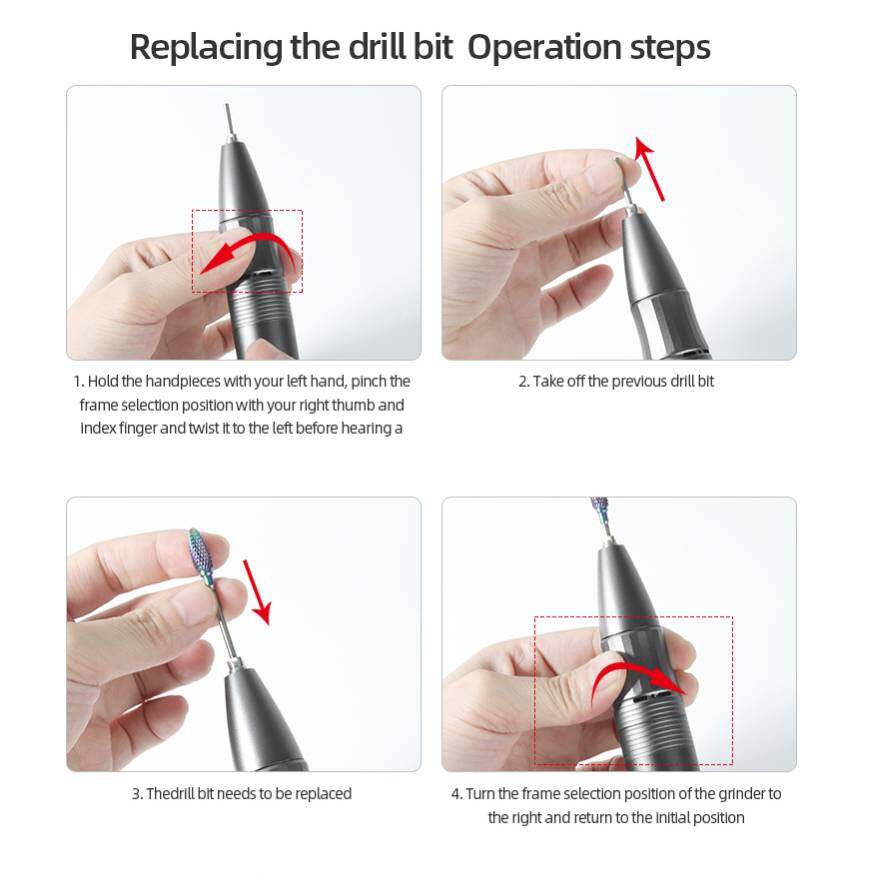 Replacing the drill bit Operation steps

1. Hold the handpieces with your left hand, pinch the frame selection position with your right thumb and index finger and twist it to the left before hearing a

2. Take off the previous drill bit

3. Thedrill bit needs to be replaced

4. Turn the frame selection position of the grinder to the right and return to the initial position